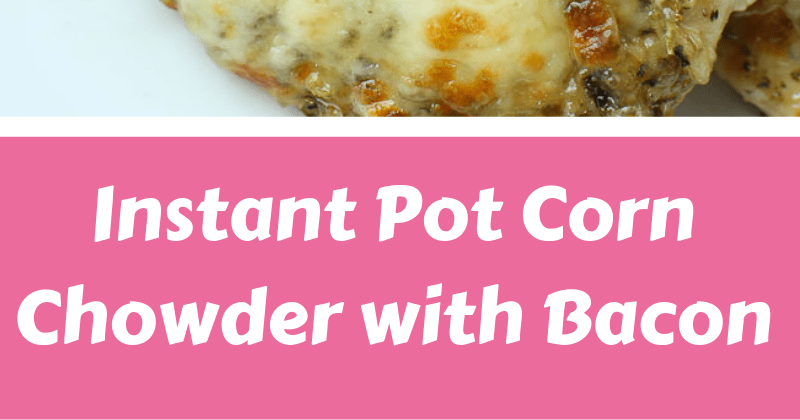 Instant Pot Corn Chowder with Bacon